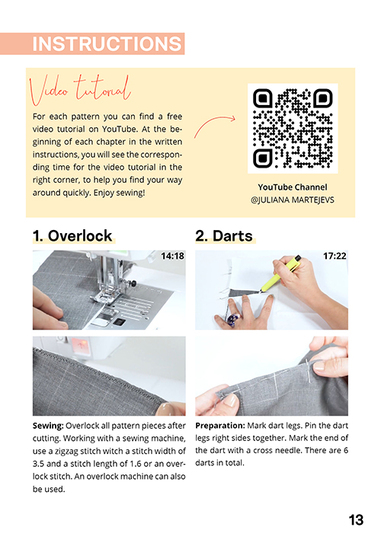 INSTRUCTIONS

Video tutorial

For each pattern you can find a free video tutorial on YouTube. At the beginning of each chapter in the written instructions, you will see the corresponding time for the video tutorial in the right corner, to help you find your way around quickly. Enjoy sewing!

YouTube Channel
@JULIANA MARTEJEVS

1. Overlock

14:18

Sewing: Overlock all pattern pieces after cutting. Working with a sewing machine, use a zigzag stitch witch a stitch width of 3.5 and a stitch length of 1.6 or an overlock stitch. An overlock machine can also be used.

2. Darts

17:22

Preparation: Mark dart legs. Pin the dart legs right sides together. Mark the end of the dart with a cross needle. There are 6 darts in total.

13