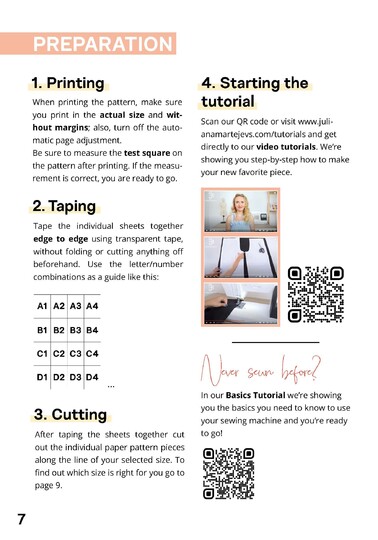 PREPARATION

1. Printing

When printing the pattern, make sure you print in the actual size and without margins; also, turn off the automatic page adjustment.
Be sure to measure the test square on the pattern after printing. If the measurement is correct, you are ready to go.

2. Taping

Tape the individual sheets together edge to edge using transparent tape, without folding or cutting anything off beforehand. Use the letter/number combinations as a guide like this:

| A1 | A2 | A3 | A4 |
|---|---|---|---|
| B1 | B2 | B3 | B4 |
| C1 | C2 | C3 | C4 |
| D1 | D2 | D3 | D4 |

...

3. Cutting

After taping the sheets together cut out the individual paper pattern pieces along the line of your selected size. To find out which size is right for you go to page 9.

4. Starting the tutorial

Scan our QR code or visit www.julianamartejevs.com/tutorials and get directly to our video tutorials. We're showing you step-by-step how to make your new favorite piece.

Never sewn before?

In our Basics Tutorial we're showing you the basics you need to know to use your sewing machine and you're ready to go!

7