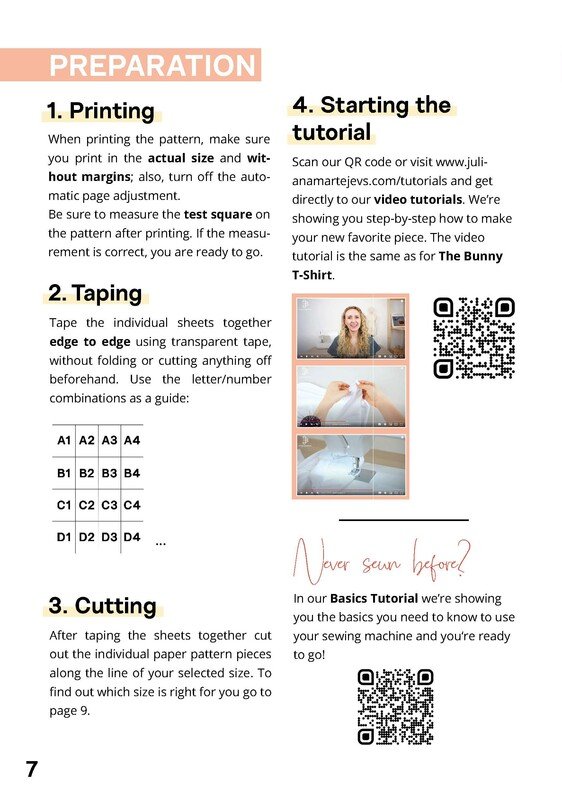 PREPARATION

1. Printing

When printing the pattern, make sure you print in the actual size and without margins; also, turn off the automatic page adjustment.
Be sure to measure the test square on the pattern after printing. If the measurement is correct, you are ready to go.

2. Taping

Tape the individual sheets together edge to edge using transparent tape, without folding or cutting anything off beforehand. Use the letter/number combinations as a guide:

| A1 | A2 | A3 | A4 |
|---|---|---|---|
| B1 | B2 | B3 | B4 |
| C1 | C2 | C3 | C4 |
| D1 | D2 | D3 | D4 |

...

3. Cutting

After taping the sheets together cut out the individual paper pattern pieces along the line of your selected size. To find out which size is right for you go to page 9.

4. Starting the tutorial

Scan our QR code or visit www.julianamartejevs.com/tutorials and get directly to our video tutorials. We're showing you step-by-step how to make your new favorite piece. The video tutorial is the same as for The Bunny T-Shirt.

Never sewn before?

In our Basics Tutorial we're showing you the basics you need to know to use your sewing machine and you're ready to go!

7