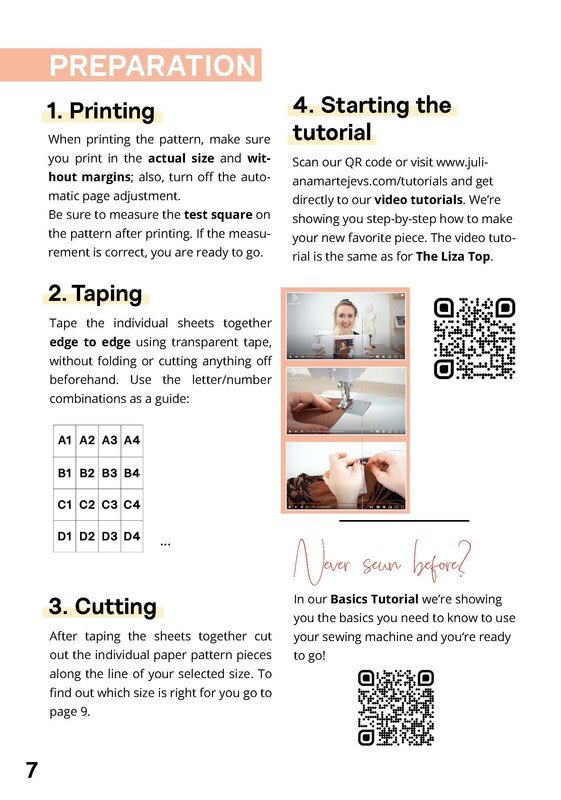 PREPARATION

1. Printing

When printing the pattern, make sure you print in the **actual size** and **without margins**; also, turn off the automatic page adjustment.
Be sure to measure the **test square** on the pattern after printing. If the measurement is correct, you are ready to go.

2. Taping

Tape the individual sheets together **edge to edge** using transparent tape, without folding or cutting anything off beforehand. Use the letter/number combinations as a guide:

| A1 | A2 | A3 | A4 |
|---|---|---|---|
| B1 | B2 | B3 | B4 |
| C1 | C2 | C3 | C4 |
| D1 | D2 | D3 | D4 |

...

3. Cutting

After taping the sheets together cut out the individual paper pattern pieces along the line of your selected size. To find out which size is right for you go to page 9.

4. Starting the tutorial

Scan our QR code or visit www.julianamartejevs.com/tutorials and get directly to our **video tutorials**. We're showing you step-by-step how to make your new favorite piece. The video tutorial is the same as for **The Liza Top**.

Never sewn before?

In our **Basics Tutorial** we're showing you the basics you need to know to use your sewing machine and you're ready to go!

7