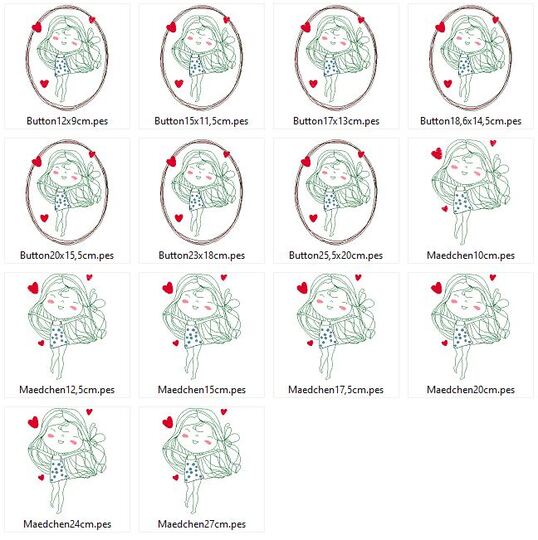 Button12x9cm.pes

Button15x11,5cm.pes

Button17x13cm.pes

Button18,6x14,5cm.pes

Button20x15,5cm.pes

Button23x18cm.pes

Button25,5x20cm.pes

Maedchen10cm.pes

Maedchen12,5cm.pes

Maedchen15cm.pes

Maedchen17,5cm.pes

Maedchen20cm.pes

Maedchen24cm.pes

Maedchen27cm.pes