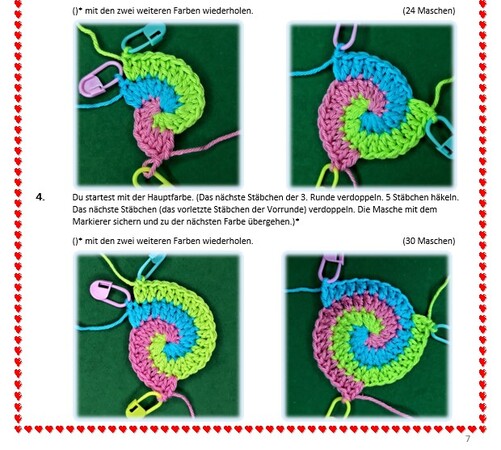 ()* mit den zwei weiteren Farben wiederholen. (24 Maschen)

4. Du startest mit der Hauptfarbe. (Das nächste Stäbchen der 3. Runde verdoppeln. 5 Stäbchen häkeln. Das nächste Stäbchen (das vorletzte Stäbchen der Vorrunde) verdoppeln. Die Masche mit dem Markierer sichern und zu der nächsten Farbe übergehen.)*

()* mit den zwei weiteren Farben wiederholen. (30 Maschen)

7