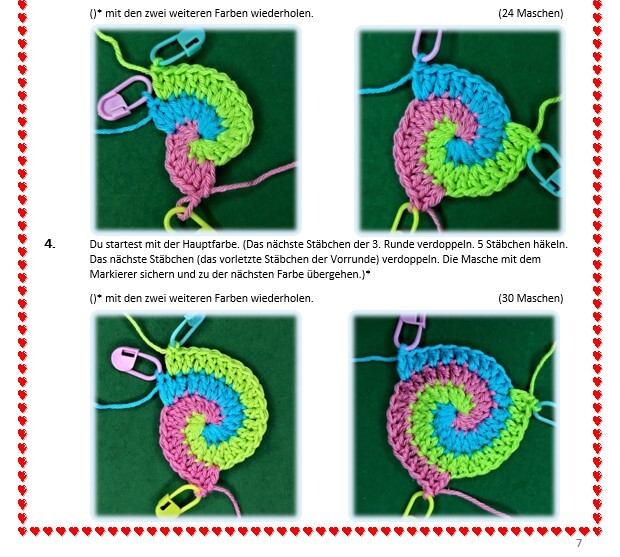 ()* mit den zwei weiteren Farben wiederholen. (24 Maschen)

4. Du startest mit der Hauptfarbe. (Das nächste Stäbchen der 3. Runde verdoppeln. 5 Stäbchen häkeln. Das nächste Stäbchen (das vorletzte Stäbchen der Vorrunde) verdoppeln. Die Masche mit dem Markierer sichern und zu der nächsten Farbe übergehen.)*

()* mit den zwei weiteren Farben wiederholen. (30 Maschen)

7