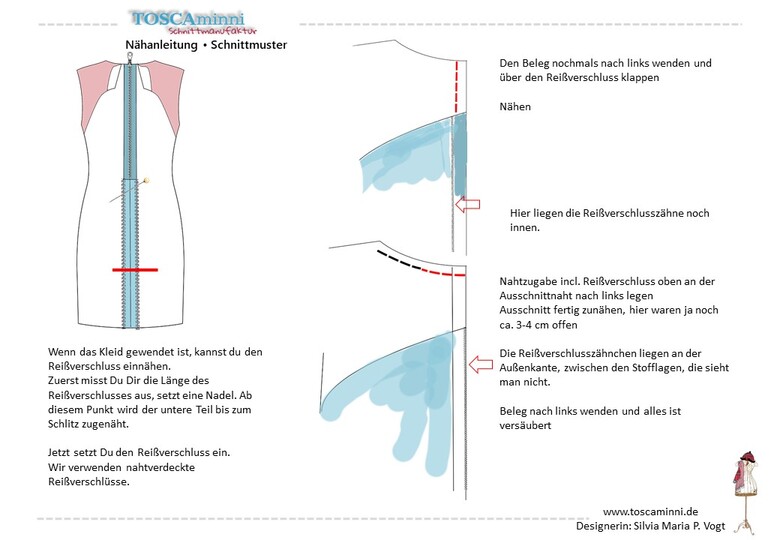 TOSCAminni
Schnittmanufaktur
Nähanleitung • Schnittmuster

Wenn das Kleid gewendet ist, kannst du den Reißverschluss einnähen.
Zuerst misst Du Dir die Länge des Reißverschlusses aus, setzt eine Nadel. Ab diesem Punkt wird der untere Teil bis zum Schlitz zugenäht.

Jetzt setzt Du den Reißverschluss ein.
Wir verwenden nahtverdeckte Reißverschlüsse.

Den Beleg nochmals nach links wenden und über den Reißverschluss klappen

Nähen

Hier liegen die Reißverschlusszähne noch innen.

Nahtzugabe incl. Reißverschluss oben an der Ausschnittnaht nach links legen
Ausschnitt fertig zunähen, hier waren ja noch ca. 3-4 cm offen

Die Reißverschlusszähnchen liegen an der Außenkante, zwischen den Stofflagen, die sieht man nicht.

Beleg nach links wenden und alles ist versäubert

www.toscaminni.de
Designerin: Silvia Maria P. Vogt