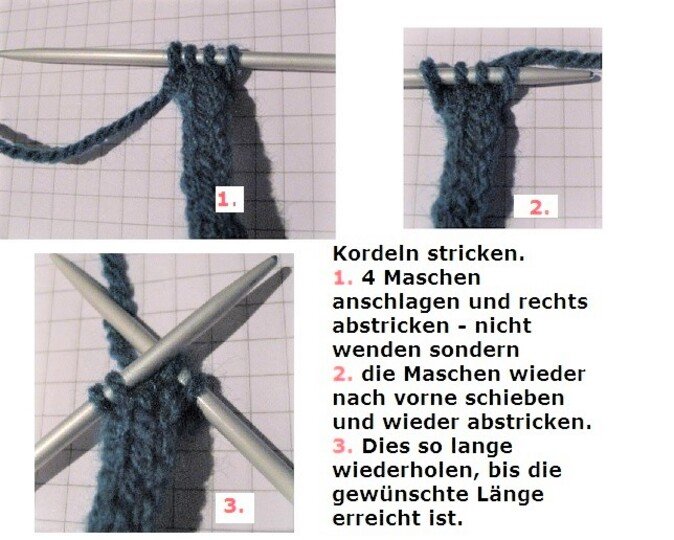 1.

2.

3.

Kordeln stricken.
1. 4 Maschen anschlagen und rechts abstricken - nicht wenden sondern
2. die Maschen wieder nach vorne schieben und wieder abstricken.
3. Dies so lange wiederholen, bis die gewünschte Länge erreicht ist.