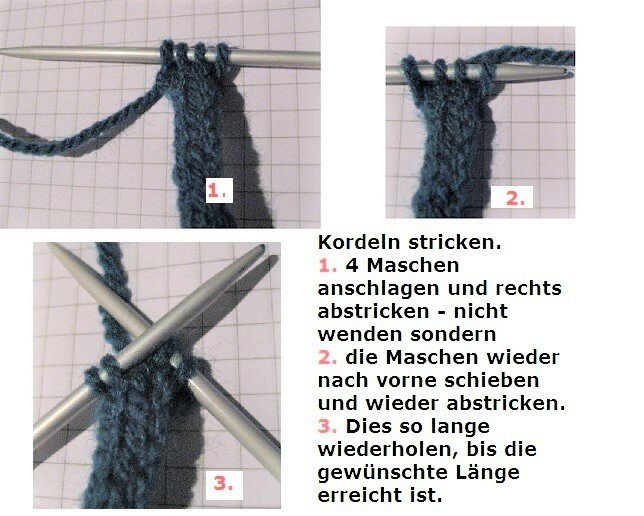 1.

2.

3.

Kordeln stricken.
1. 4 Maschen anschlagen und rechts abstricken - nicht wenden sondern
2. die Maschen wieder nach vorne schieben und wieder abstricken.
3. Dies so lange wiederholen, bis die gewünschte Länge erreicht ist.