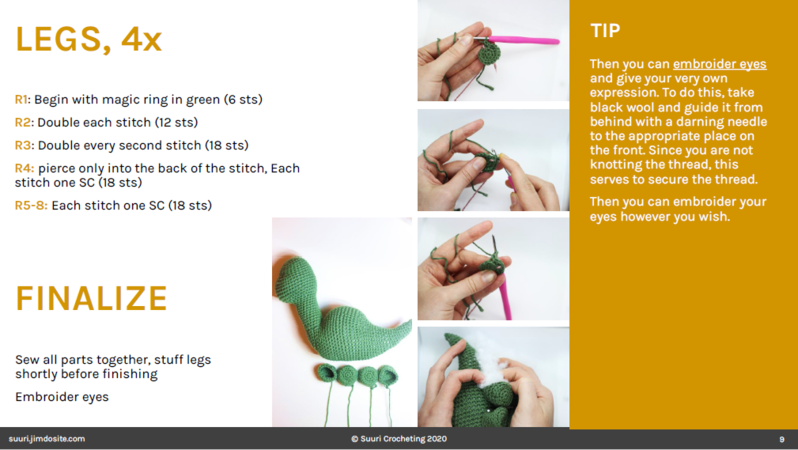 LEGS, 4x

R1: Begin with magic ring in green (6 sts)

R2: Double each stitch (12 sts)

R3: Double every second stitch (18 sts)

R4: pierce only into the back of the stitch, Each stitch one SC (18 sts)

R5-8: Each stitch one SC (18 sts)

FINALIZE

Sew all parts together, stuff legs shortly before finishing

Embroider eyes

TIP

Then you can embroider eyes and give your very own expression. To do this, take black wool and guide it from behind with a darning needle to the appropriate place on the front. Since you are not knotting the thread, this serves to secure the thread.

Then you can embroider your eyes however you wish.

suuri.jimdosite.com

© Suuri Crocheting 2020

9