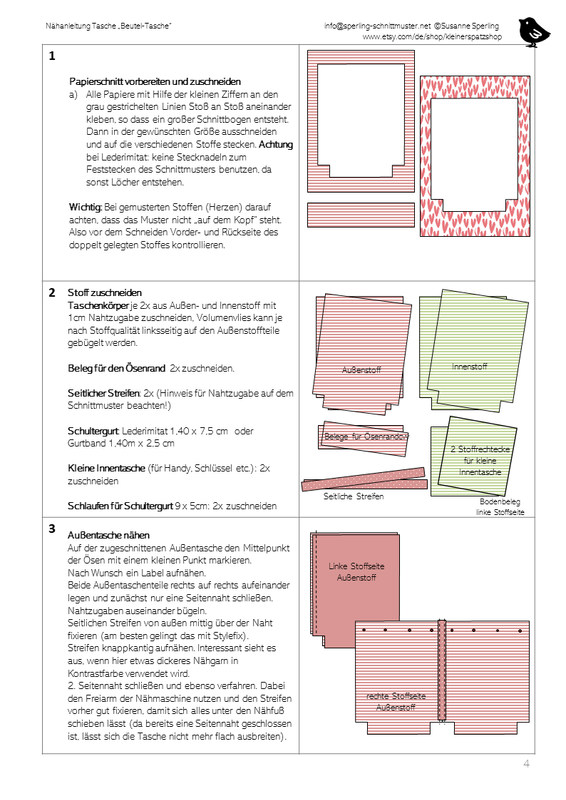 Nähanleitung Tasche „Beutel-Tasche"

info@sperling-schnittmuster.net ©Susanne Sperling
www.etsy.com/de/shop/kleinerspatzshop

1

Papierschnitt vorbereiten und zuschneiden
a) Alle Papiere mit Hilfe der kleinen Ziffern an den grau gestrichelten Linien Stoß an Stoß aneinander kleben, so dass ein großer Schnittbogen entsteht. Dann in der gewünschten Größe ausschneiden und auf die verschiedenen Stoffe stecken. Achtung bei Lederimitat: keine Stecknadeln zum Feststecken des Schnittmusters benutzen, da sonst Löcher entstehen.

Wichtig: Bei gemusterten Stoffen (Herzen) darauf achten, dass das Muster nicht „auf dem Kopf" steht. Also vor dem Schneiden Vorder- und Rückseite des doppelt gelegten Stoffes kontrollieren.

2

Stoff zuschneiden
Taschenkörper je 2x aus Außen- und Innenstoff mit 1cm Nahtzugabe zuschneiden, Volumenvlies kann je nach Stoffqualität linksseitig auf den Außenstoffteile gebügelt werden.

Beleg für den Ösenrand 2x zuschneiden.

Seitlicher Streifen: 2x (Hinweis für Nahtzugabe auf dem Schnittmuster beachten!)

Schultergurt: Lederimitat 1,40 x 7,5 cm oder Gurtband 1,40m x 2,5 cm

Kleine Innentasche (für Handy, Schlüssel etc.): 2x zuschneiden

Schlaufen für Schultergurt 9 x 5cm: 2x zuschneiden

Außenstoff

Innenstoff

Belege für Ösenrand

2 Stoffrechtecke für kleine Innentasche

Seitliche Streifen

Bodenbeleg linke Stoffseite

3

Außentasche nähen
Auf der zugeschnittenen Außentasche den Mittelpunkt der Ösen mit einem kleinen Punkt markieren.
Nach Wunsch ein Label aufnähen.
Beide Außentaschenteile rechts auf rechts aufeinander legen und zunächst nur eine Seitennaht schließen.
Nahtzugaben auseinander bügeln.
Seitlichen Streifen von außen mittig über der Naht fixieren (am besten gelingt das mit Stylefix).
Streifen knappkantig aufnähen. Interessant sieht es aus, wenn hier etwas dickeres Nähgarn in Kontrastfarbe verwendet wird.
2. Seitennaht schließen und ebenso verfahren. Dabei den Freiarm der Nähmaschine nutzen und den Streifen vorher gut fixieren, damit sich alles unter den Nähfuß schieben lässt (da bereits eine Seitennaht geschlossen ist, lässt sich die Tasche nicht mehr flach ausbreiten).

Linke Stoffseite Außenstoff

rechte Stoffseite Außenstoff

4