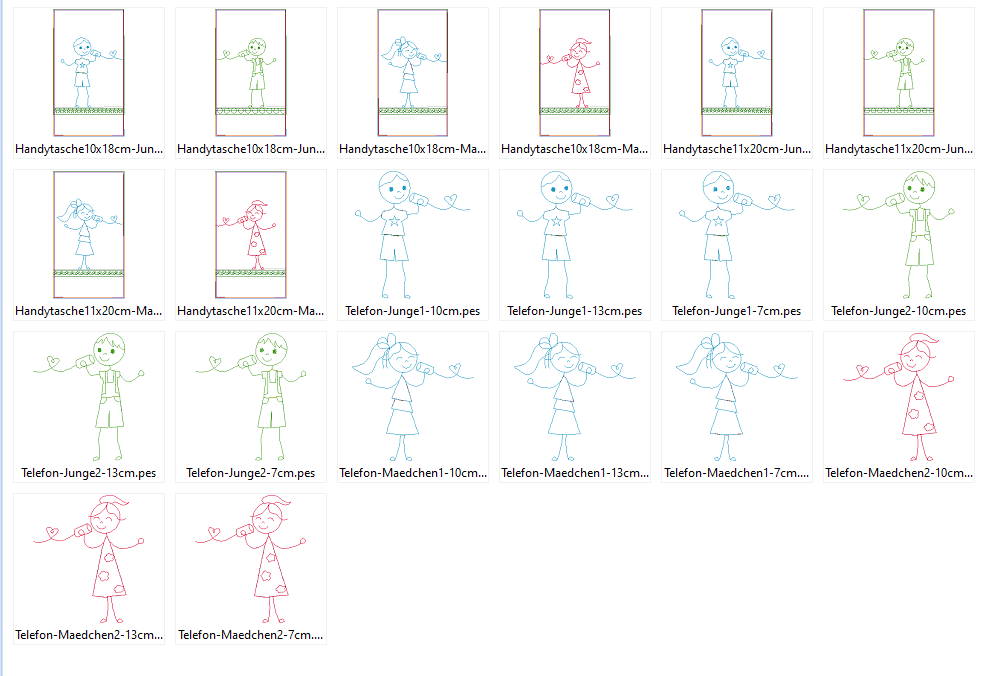 Handytasche10x18cm-Jun...
Handytasche10x18cm-Jun...
Handytasche10x18cm-Ma...
Handytasche10x18cm-Ma...
Handytasche11x20cm-Jun...
Handytasche11x20cm-Jun...

Handytasche11x20cm-Ma...
Handytasche11x20cm-Ma...
Telefon-Junge1-10cm.pes
Telefon-Junge1-13cm.pes
Telefon-Junge1-7cm.pes
Telefon-Junge2-10cm.pes

Telefon-Junge2-13cm.pes
Telefon-Junge2-7cm.pes
Telefon-Maedchen1-10cm...
Telefon-Maedchen1-13cm...
Telefon-Maedchen1-7cm....
Telefon-Maedchen2-10cm...

Telefon-Maedchen2-13cm...
Telefon-Maedchen2-7cm....