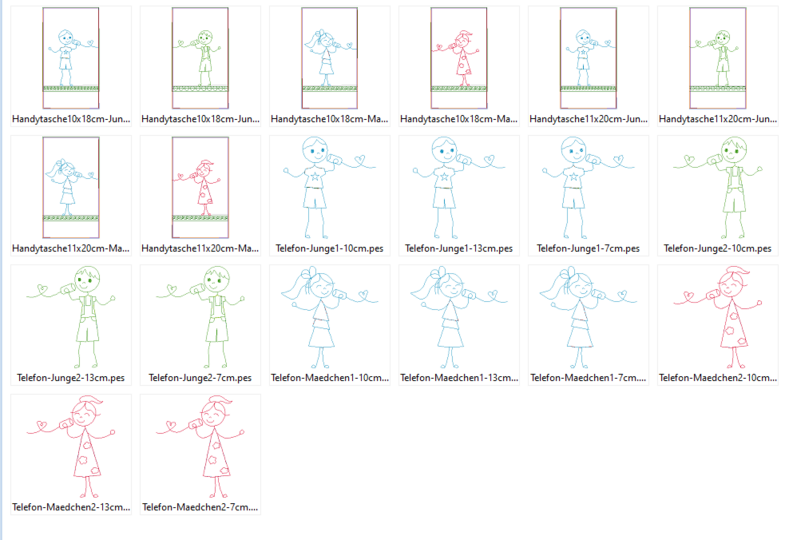 Handytasche10x18cm-Jun...
Handytasche10x18cm-Jun...
Handytasche10x18cm-Ma...
Handytasche10x18cm-Ma...
Handytasche11x20cm-Jun...
Handytasche11x20cm-Jun...

Handytasche11x20cm-Ma...
Handytasche11x20cm-Ma...
Telefon-Junge1-10cm.pes
Telefon-Junge1-13cm.pes
Telefon-Junge1-7cm.pes
Telefon-Junge2-10cm.pes

Telefon-Junge2-13cm.pes
Telefon-Junge2-7cm.pes
Telefon-Maedchen1-10cm...
Telefon-Maedchen1-13cm...
Telefon-Maedchen1-7cm....
Telefon-Maedchen2-10cm...

Telefon-Maedchen2-13cm...
Telefon-Maedchen2-7cm....