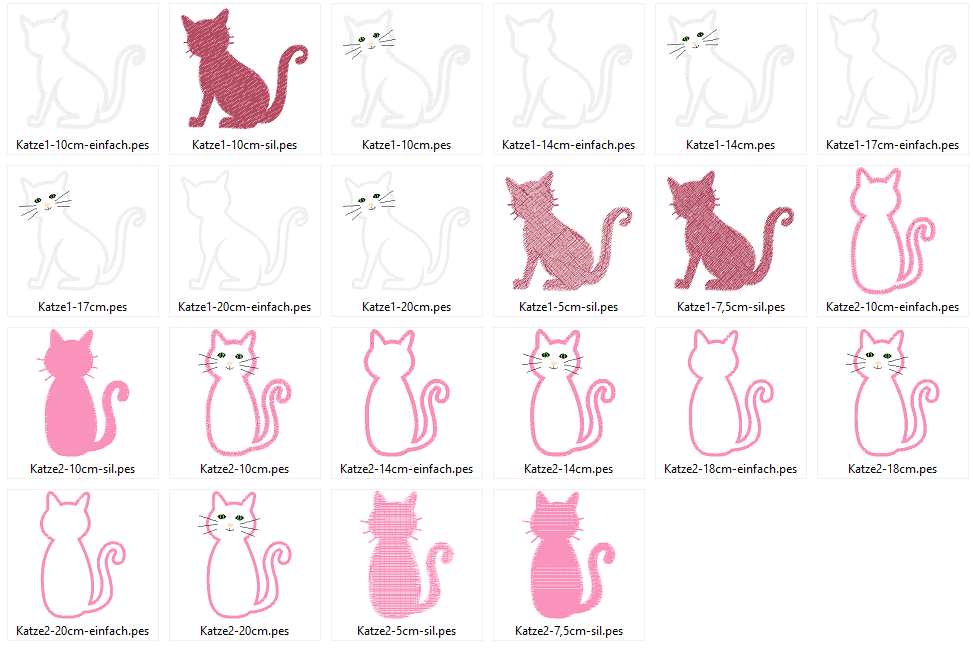 Katze1-10cm-einfach.pes
Katze1-10cm-sil.pes
Katze1-10cm.pes
Katze1-14cm-einfach.pes
Katze1-14cm.pes
Katze1-17cm-einfach.pes
Katze1-17cm.pes
Katze1-20cm-einfach.pes
Katze1-20cm.pes
Katze1-5cm-sil.pes
Katze1-7,5cm-sil.pes
Katze2-10cm-einfach.pes
Katze2-10cm-sil.pes
Katze2-10cm.pes
Katze2-14cm-einfach.pes
Katze2-14cm.pes
Katze2-18cm-einfach.pes
Katze2-18cm.pes
Katze2-20cm-einfach.pes
Katze2-20cm.pes
Katze2-5cm-sil.pes
Katze2-7,5cm-sil.pes