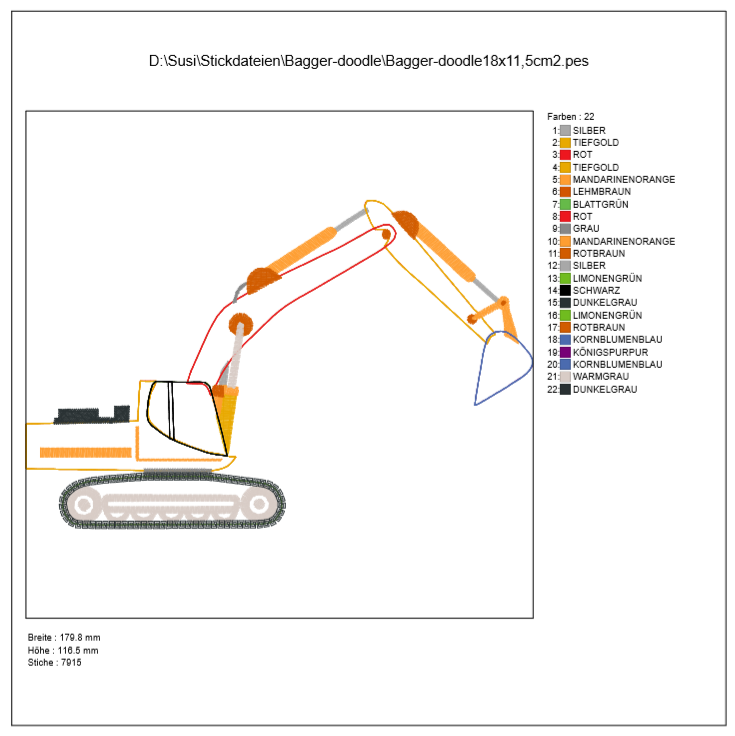 D:\Susi\Stickdateien\Bagger-doodle\Bagger-doodle18x11,5cm2.pes

Farben : 22
1: SILBER
2: TIEFGOLD
3: ROT
4: TIEFGOLD
5: MANDARINENORANGE
6: LEHMBRAUN
7: BLATTGRÜN
8: ROT
9: GRAU
10: MANDARINENORANGE
11: ROTBRAUN
12: SILBER
13: LIMONENGRÜN
14: SCHWARZ
15: DUNKELGRAU
16: LIMONENGRÜN
17: ROTBRAUN
18: KORNBLUMENBLAU
19: KÖNIGSPURPUR
20: KORNBLUMENBLAU
21: WARMGRAU
22: DUNKELGRAU

Breite : 179.8 mm
Höhe : 116.5 mm
Stiche : 7915