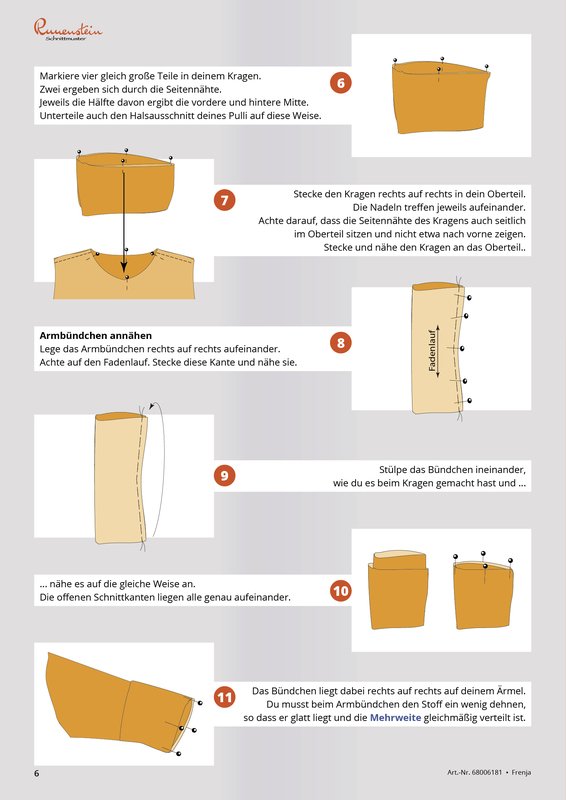 Runenstein
Schnittmuster

Markiere vier gleich große Teile in deinem Kragen. Zwei ergeben sich durch die Seitennähte. Jeweils die Hälfte davon ergibt die vordere und hintere Mitte. Unterteile auch den Halsausschnitt deines Pulli auf diese Weise.

6

7

Stecke den Kragen rechts auf rechts in dein Oberteil. Die Nadeln treffen jeweils aufeinander. Achte darauf, dass die Seitennähte des Kragens auch seitlich im Oberteil sitzen und nicht etwa nach vorne zeigen. Stecke und nähe den Kragen an das Oberteil..

Armbündchen annähen
Lege das Armbündchen rechts auf rechts aufeinander. Achte auf den Fadenlauf. Stecke diese Kante und nähe sie.

8

Fadenlauf

9

Stülpe das Bündchen ineinander, wie du es beim Kragen gemacht hast und ...

... nähe es auf die gleiche Weise an. Die offenen Schnittkanten liegen alle genau aufeinander.

10

11

Das Bündchen liegt dabei rechts auf rechts auf deinem Ärmel. Du musst beim Armbündchen den Stoff ein wenig dehnen, so dass er glatt liegt und die Mehrweite gleichmäßig verteilt ist.

6

Art.-Nr. 68006181 • Frenja