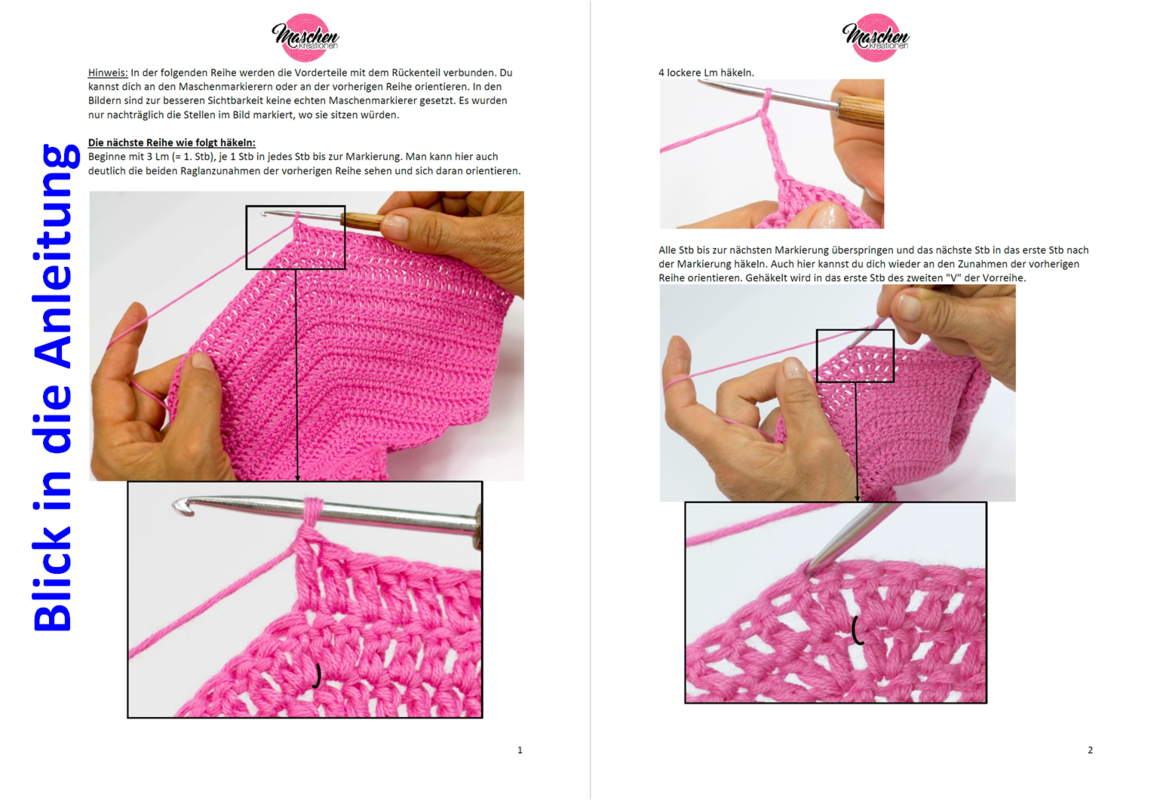 Blick in die Anleitung

Maschen Kreationen

Hinweis: In der folgenden Reihe werden die Vorderteile mit dem Rückenteil verbunden. Du kannst dich an den Maschenmarkierern oder an der vorherigen Reihe orientieren. In den Bildern sind zur besseren Sichtbarkeit keine echten Maschenmarkierer gesetzt. Es wurden nur nachträglich die Stellen im Bild markiert, wo sie sitzen würden.

Die nächste Reihe wie folgt häkeln:
Beginne mit 3 Lm (= 1. Stb), je 1 Stb in jedes Stb bis zur Markierung. Man kann hier auch deutlich die beiden Raglanzunahmen der vorherigen Reihe sehen und sich daran orientieren.

1

Maschen Kreationen

4 lockere Lm häkeln.

Alle Stb bis zur nächsten Markierung überspringen und das nächste Stb in das erste Stb nach der Markierung häkeln. Auch hier kannst du dich wieder an den Zunahmen der vorherigen Reihe orientieren. Gehäkelt wird in das erste Stb des zweiten "V" der Vorreihe.

2