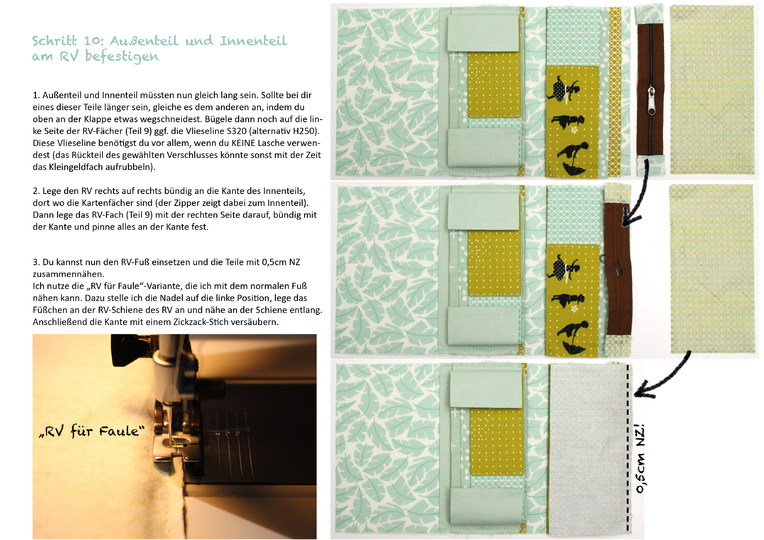 Schritt 10: Außenteil und Innenteil am RV befestigen

1. Außenteil und Innenteil müssten nun gleich lang sein. Sollte bei dir eines dieser Teile länger sein, gleiche es dem anderen an, indem du oben an der Klappe etwas wegschneidest. Bügele dann noch auf die linke Seite der RV-Fächer (Teil 9) ggf. die Vlieseline S320 (alternativ H250). Diese Vlieseline benötigst du vor allem, wenn du KEINE Lasche verwendest (das Rückteil des gewählten Verschlusses könnte sonst mit der Zeit das Kleingeldfach aufrubbeln).

2. Lege den RV rechts auf rechts bündig an die Kante des Innenteils, dort wo die Kartenfächer sind (der Zipper zeigt dabei zum Innenteil). Dann lege das RV-Fach (Teil 9) mit der rechten Seite darauf, bündig mit der Kante und pinne alles an der Kante fest.

3. Du kannst nun den RV-Fuß einsetzen und die Teile mit 0,5cm NZ zusammennähen.
Ich nutze die „RV für Faule“-Variante, die ich mit dem normalen Fuß nähen kann. Dazu stelle ich die Nadel auf die linke Position, lege das Füßchen an der RV-Schiene des RV an und nähe an der Schiene entlang. Anschließend die Kante mit einem Zickzack-Stich versäubern.

„RV für Faule“

0,5cm NZ!