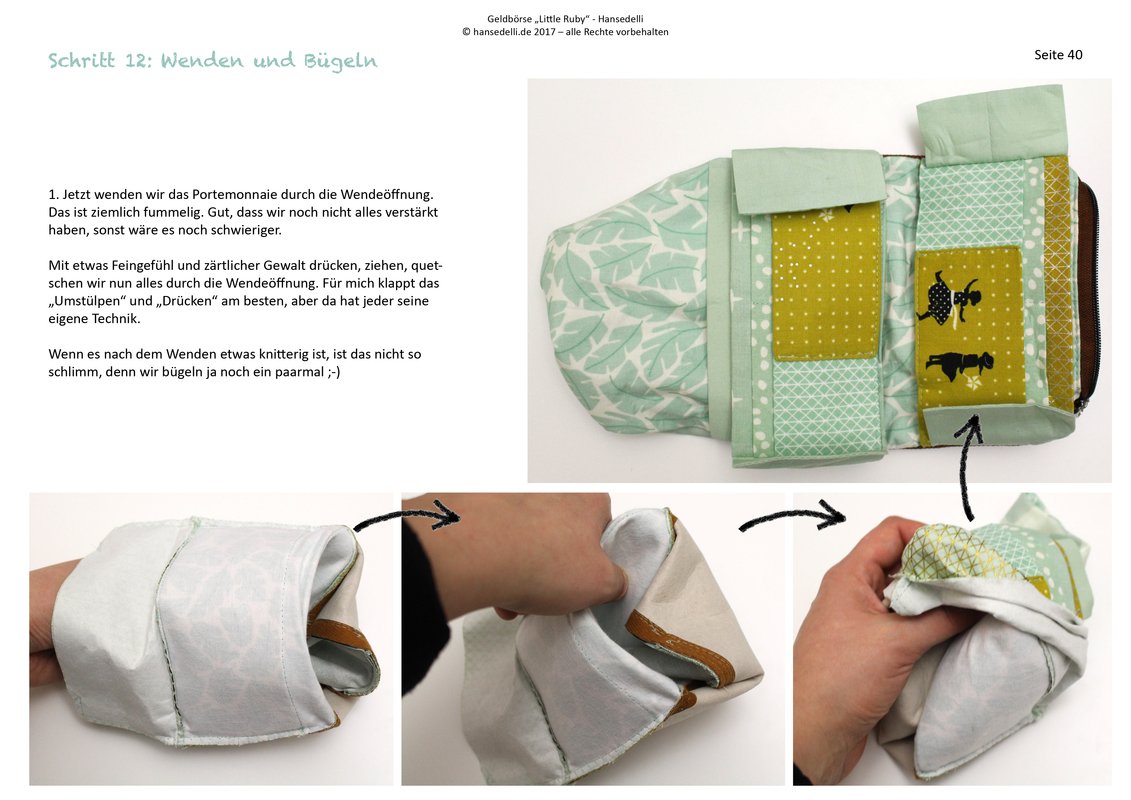 Geldbörse „Little Ruby" - Hansedelli
© hansedelli.de 2017 – alle Rechte vorbehalten

Schritt 12: Wenden und Bügeln

Seite 40

1. Jetzt wenden wir das Portemonnaie durch die Wendeöffnung. Das ist ziemlich fummelig. Gut, dass wir noch nicht alles verstärkt haben, sonst wäre es noch schwieriger.

Mit etwas Feingefühl und zärtlicher Gewalt drücken, ziehen, quetschen wir nun alles durch die Wendeöffnung. Für mich klappt das „Umstülpen" und „Drücken" am besten, aber da hat jeder seine eigene Technik.

Wenn es nach dem Wenden etwas knitterig ist, ist das nicht so schlimm, denn wir bügeln ja noch ein paarmal ;-)