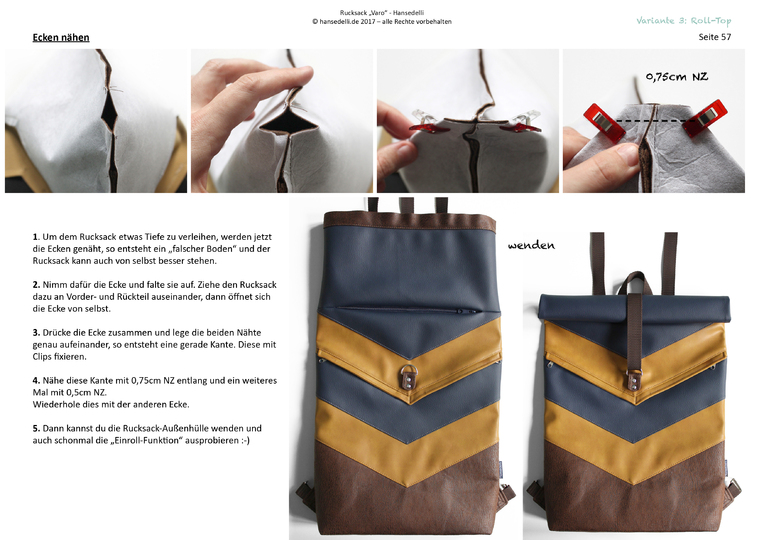 Rucksack „Varo" - Hansedelli
© hansedelli.de 2017 – alle Rechte vorbehalten

Variante 3: Roll-Top

Seite 57

Ecken nähen

0,75cm NZ

1. Um dem Rucksack etwas Tiefe zu verleihen, werden jetzt die Ecken genäht, so entsteht ein „falscher Boden" und der Rucksack kann auch von selbst besser stehen.

2. Nimm dafür die Ecke und falte sie auf. Ziehe den Rucksack dazu an Vorder- und Rückteil auseinander, dann öffnet sich die Ecke von selbst.

3. Drücke die Ecke zusammen und lege die beiden Nähte genau aufeinander, so entsteht eine gerade Kante. Diese mit Clips fixieren.

4. Nähe diese Kante mit 0,75cm NZ entlang und ein weiteres Mal mit 0,5cm NZ.
Wiederhole dies mit der anderen Ecke.

5. Dann kannst du die Rucksack-Außenhülle wenden und auch schonmal die „Einroll-Funktion" ausprobieren :-)

wenden