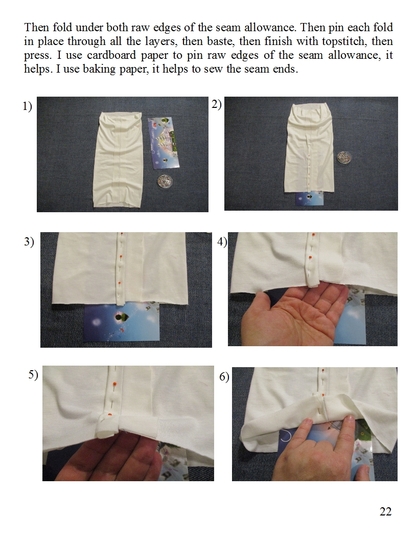 Then fold under both raw edges of the seam allowance. Then pin each fold in place through all the layers, then baste, then finish with topstitch, then press. I use cardboard paper to pin raw edges of the seam allowance, it helps. I use baking paper, it helps to sew the seam ends.

1)

2)

3)

4)

5)

6)

22