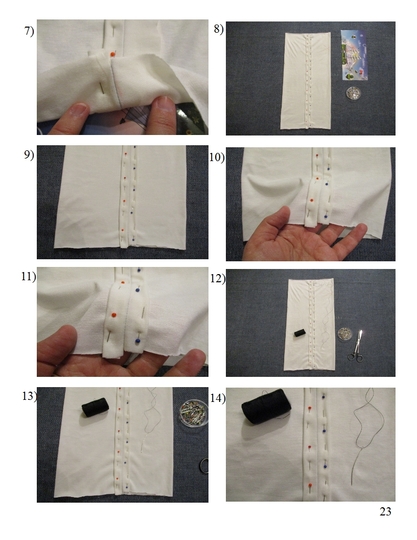 7)

8)

9)

10)

11)

12)

13)

14)

23