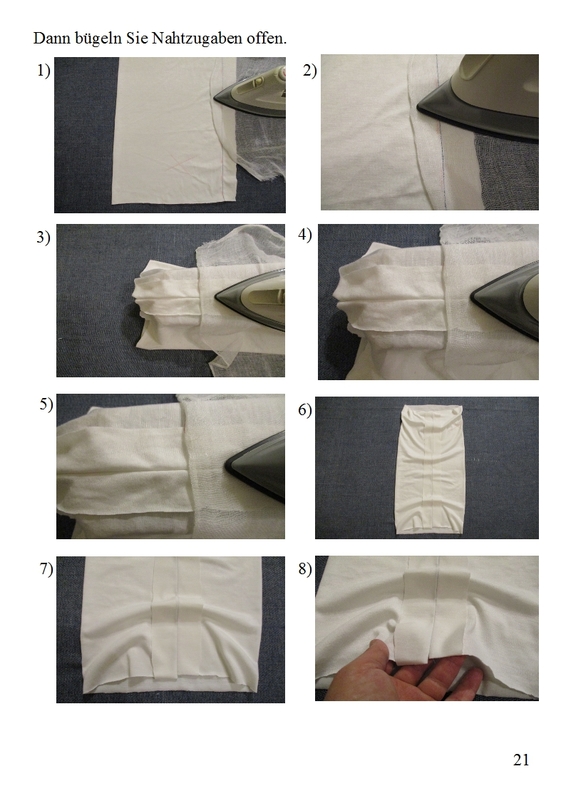 Dann bügeln Sie Nahtzugaben offen.

1)

2)

3)

4)

5)

6)

7)

8)

21