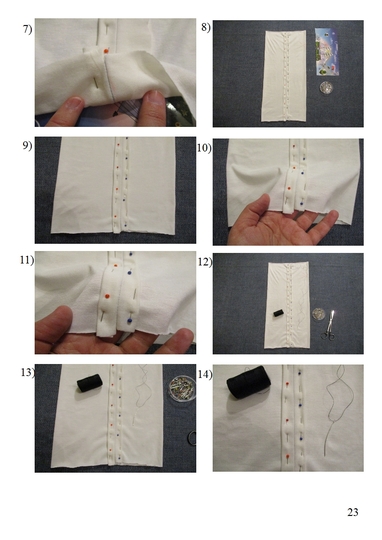 7)

8)

9)

10)

11)

12)

13)

14)

23