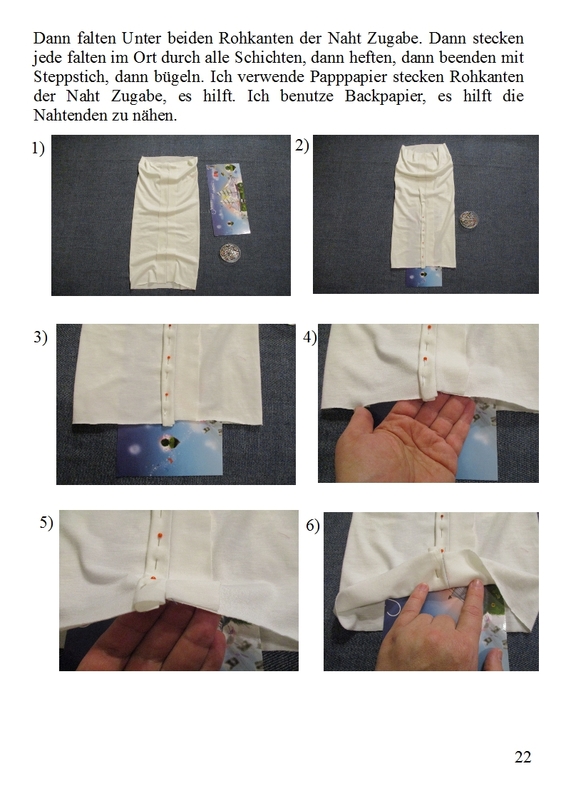 Dann falten Unter beiden Rohkanten der Naht Zugabe. Dann stecken jede falten im Ort durch alle Schichten, dann heften, dann beenden mit Steppstich, dann bügeln. Ich verwende Papppapier stecken Rohkanten der Naht Zugabe, es hilft. Ich benutze Backpapier, es hilft die Nahtenden zu nähen.

1)

2)

3)

4)

5)

6)

22