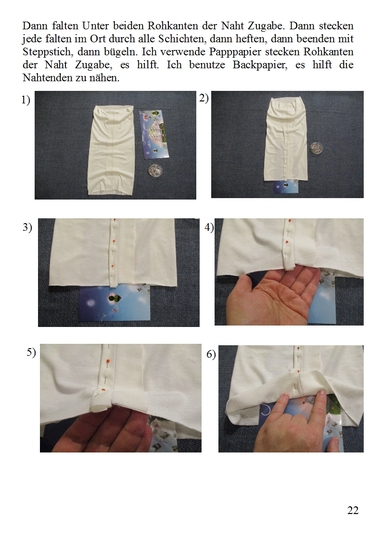 Dann falten Unter beiden Rohkanten der Naht Zugabe. Dann stecken jede falten im Ort durch alle Schichten, dann heften, dann beenden mit Steppstich, dann bügeln. Ich verwende Papppapier stecken Rohkanten der Naht Zugabe, es hilft. Ich benutze Backpapier, es hilft die Nahtenden zu nähen.

1)

2)

3)

4)

5)

6)

22