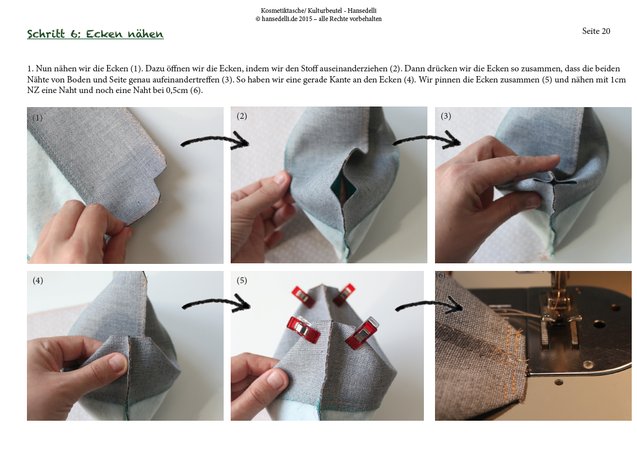 Kosmetiktasche/ Kulturbeutel - Hansedelli
© hansedelli.de 2015 – alle Rechte vorbehalten

Schritt 6: Ecken nähen

Seite 20

1. Nun nähen wir die Ecken (1). Dazu öffnen wir die Ecken, indem wir den Stoff auseinanderziehen (2). Dann drücken wir die Ecken so zusammen, dass die beiden Nähte von Boden und Seite genau aufeinandertreffen (3). So haben wir eine gerade Kante an den Ecken (4). Wir pinnen die Ecken zusammen (5) und nähen mit 1cm NZ eine Naht und noch eine Naht bei 0,5cm (6).

(1)

(2)

(3)

(4)

(5)

(6)