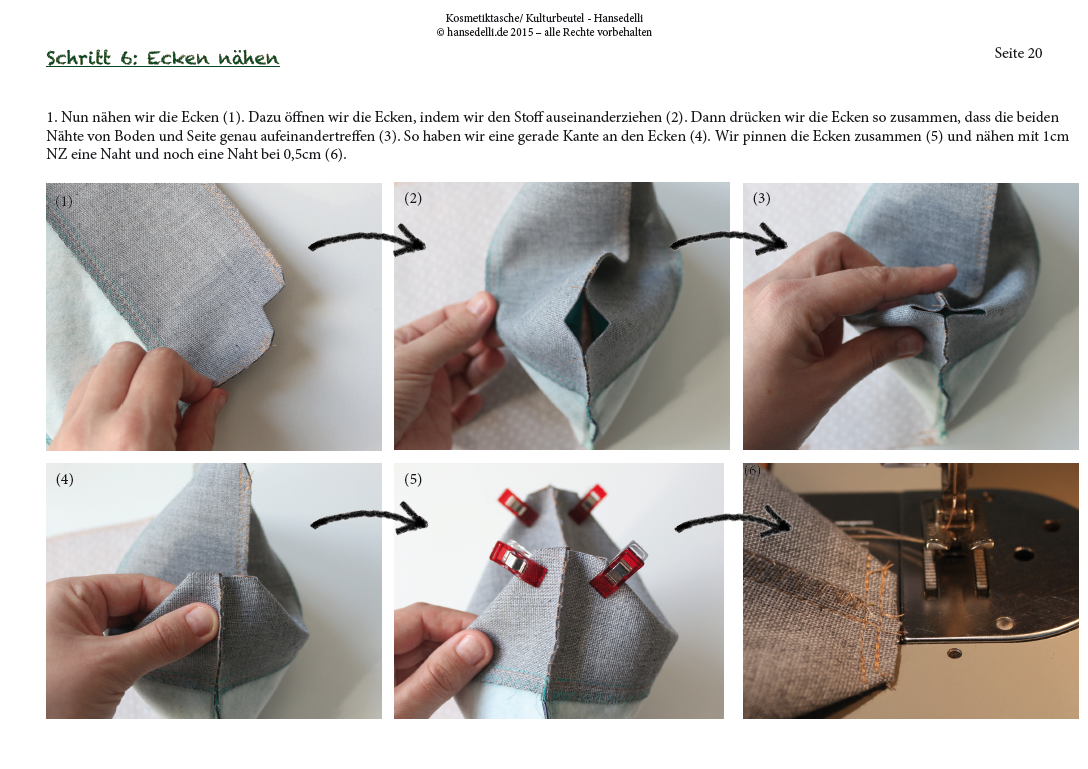 Kosmetiktasche/ Kulturbeutel - Hansedelli
© hansedelli.de 2015 – alle Rechte vorbehalten

Schritt 6: Ecken nähen

Seite 20

1. Nun nähen wir die Ecken (1). Dazu öffnen wir die Ecken, indem wir den Stoff auseinanderziehen (2). Dann drücken wir die Ecken so zusammen, dass die beiden Nähte von Boden und Seite genau aufeinandertreffen (3). So haben wir eine gerade Kante an den Ecken (4). Wir pinnen die Ecken zusammen (5) und nähen mit 1cm NZ eine Naht und noch eine Naht bei 0,5cm (6).

(1)

(2)

(3)

(4)

(5)

(6)