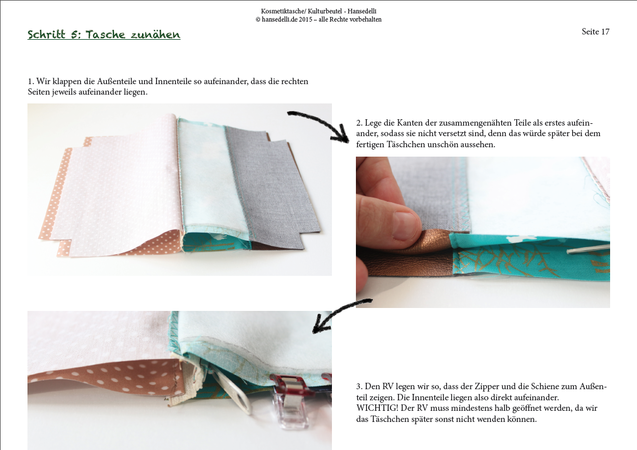 Kosmetiktasche/ Kulturbeutel - Hansedelli
© hansedelli.de 2015 – alle Rechte vorbehalten

Schritt 5: Tasche zunähen

Seite 17

1. Wir klappen die Außenteile und Innenteile so aufeinander, dass die rechten Seiten jeweils aufeinander liegen.

2. Lege die Kanten der zusammengenähten Teile als erstes aufeinander, sodass sie nicht versetzt sind, denn das würde später bei dem fertigen Täschchen unschön aussehen.

3. Den RV legen wir so, dass der Zipper und die Schiene zum Außenteil zeigen. Die Innenteile liegen also direkt aufeinander.
WICHTIG! Der RV muss mindestens halb geöffnet werden, da wir das Täschchen später sonst nicht wenden können.