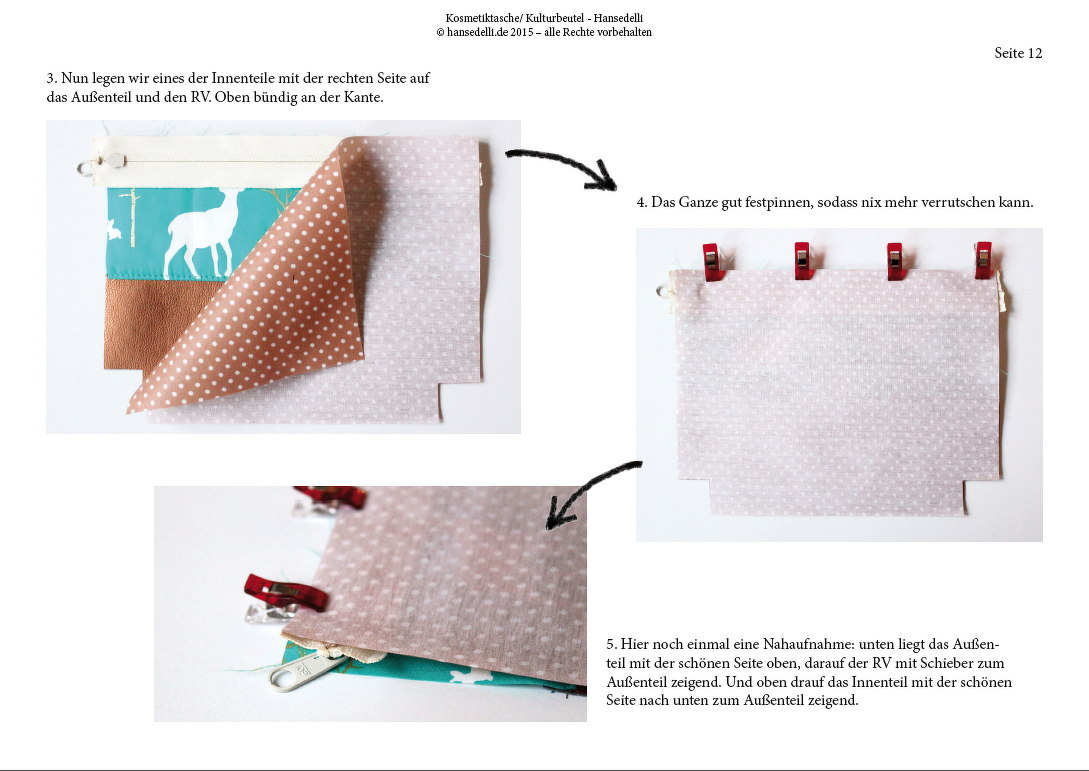 Kosmetiktasche/ Kulturbeutel - Hansedelli
© hansedelli.de 2015 – alle Rechte vorbehalten

Seite 12

3. Nun legen wir eines der Innenteile mit der rechten Seite auf das Außenteil und den RV. Oben bündig an der Kante.

4. Das Ganze gut festpinnen, sodass nix mehr verrutschen kann.

5. Hier noch einmal eine Nahaufnahme: unten liegt das Außenteil mit der schönen Seite oben, darauf der RV mit Schieber zum Außenteil zeigend. Und oben drauf das Innenteil mit der schönen Seite nach unten zum Außenteil zeigend.