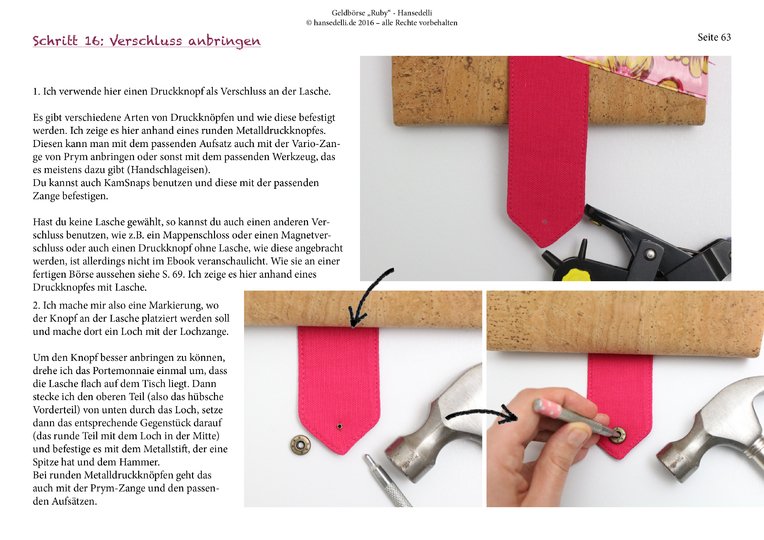 Geldbörse „Ruby" - Hansedelli
© hansedelli.de 2016 – alle Rechte vorbehalten

Schritt 16: Verschluss anbringen

Seite 63

1. Ich verwende hier einen Druckknopf als Verschluss an der Lasche.

Es gibt verschiedene Arten von Druckknöpfen und wie diese befestigt werden. Ich zeige es hier anhand eines runden Metalldruckknopfes. Diesen kann man mit dem passenden Aufsatz auch mit der Vario-Zange von Prym anbringen oder sonst mit dem passenden Werkzeug, das es meistens dazu gibt (Handschlageisen).
Du kannst auch KamSnaps benutzen und diese mit der passenden Zange befestigen.

Hast du keine Lasche gewählt, so kannst du auch einen anderen Verschluss benutzen, wie z.B. ein Mappenschloss oder einen Magnetverschluss oder auch einen Druckknopf ohne Lasche, wie diese angebracht werden, ist allerdings nicht im Ebook veranschaulicht. Wie sie an einer fertigen Börse aussehen siehe S. 69. Ich zeige es hier anhand eines Druckknopfes mit Lasche.

2. Ich mache mir also eine Markierung, wo der Knopf an der Lasche platziert werden soll und mache dort ein Loch mit der Lochzange.

Um den Knopf besser anbringen zu können, drehe ich das Portemonnaie einmal um, dass die Lasche flach auf dem Tisch liegt. Dann stecke ich den oberen Teil (also das hübsche Vorderteil) von unten durch das Loch, setze dann das entsprechende Gegenstück darauf (das runde Teil mit dem Loch in der Mitte) und befestige es mit dem Metallstift, der eine Spitze hat und dem Hammer.
Bei runden Metalldruckknöpfen geht das auch mit der Prym-Zange und den passenden Aufsätzen.