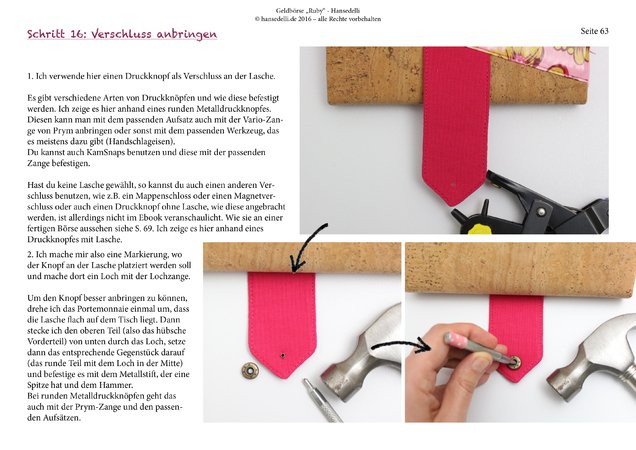 Geldbörse „Ruby" - Hansedelli
© hansedelli.de 2016 – alle Rechte vorbehalten

Schritt 16: Verschluss anbringen

Seite 63

1. Ich verwende hier einen Druckknopf als Verschluss an der Lasche.

Es gibt verschiedene Arten von Druckknöpfen und wie diese befestigt werden. Ich zeige es hier anhand eines runden Metalldruckknopfes. Diesen kann man mit dem passenden Aufsatz auch mit der Vario-Zange von Prym anbringen oder sonst mit dem passenden Werkzeug, das es meistens dazu gibt (Handschlageisen).
Du kannst auch KamSnaps benutzen und diese mit der passenden Zange befestigen.

Hast du keine Lasche gewählt, so kannst du auch einen anderen Verschluss benutzen, wie z.B. ein Mappenschloss oder einen Magnetverschluss oder auch einen Druckknopf ohne Lasche, wie diese angebracht werden, ist allerdings nicht im Ebook veranschaulicht. Wie sie an einer fertigen Börse aussehen siehe S. 69. Ich zeige es hier anhand eines Druckknopfes mit Lasche.

2. Ich mache mir also eine Markierung, wo der Knopf an der Lasche platziert werden soll und mache dort ein Loch mit der Lochzange.

Um den Knopf besser anbringen zu können, drehe ich das Portemonnaie einmal um, dass die Lasche flach auf dem Tisch liegt. Dann stecke ich den oberen Teil (also das hübsche Vorderteil) von unten durch das Loch, setze dann das entsprechende Gegenstück darauf (das runde Teil mit dem Loch in der Mitte) und befestige es mit dem Metallstift, der eine Spitze hat und dem Hammer.
Bei runden Metalldruckknöpfen geht das auch mit der Prym-Zange und den passenden Aufsätzen.