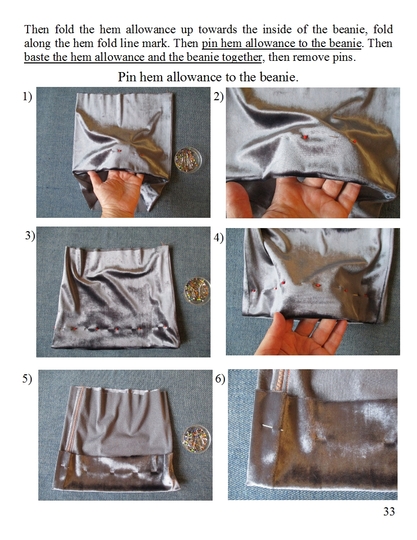 Then fold the hem allowance up towards the inside of the beanie, fold along the hem fold line mark. Then pin hem allowance to the beanie. Then baste the hem allowance and the beanie together, then remove pins.

Pin hem allowance to the beanie.

1)

2)

3)

4)

5)

6)

33