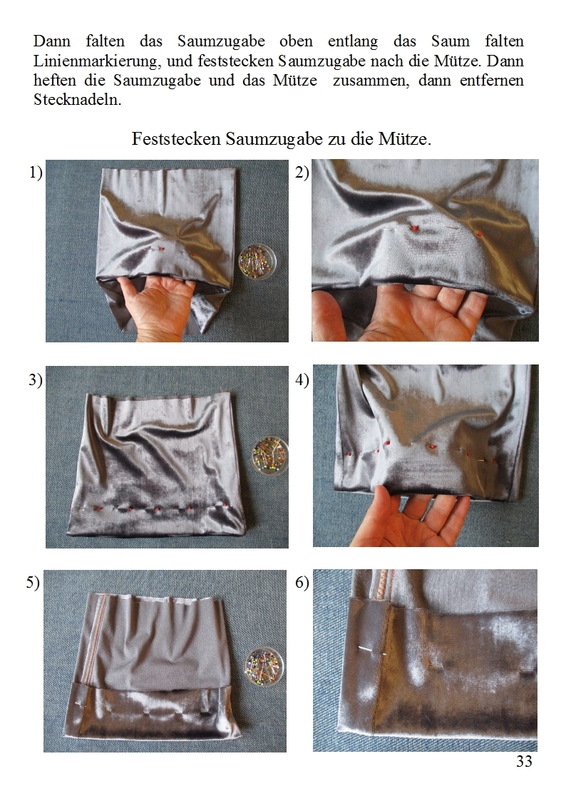 Dann falten das Saumzugabe oben entlang das Saum falten Linienmarkierung, und feststecken Saumzugabe nach die Mütze. Dann heften die Saumzugabe und das Mütze zusammen, dann entfernen Stecknadeln.

Feststecken Saumzugabe zu die Mütze.

1)

2)

3)

4)

5)

6)

33