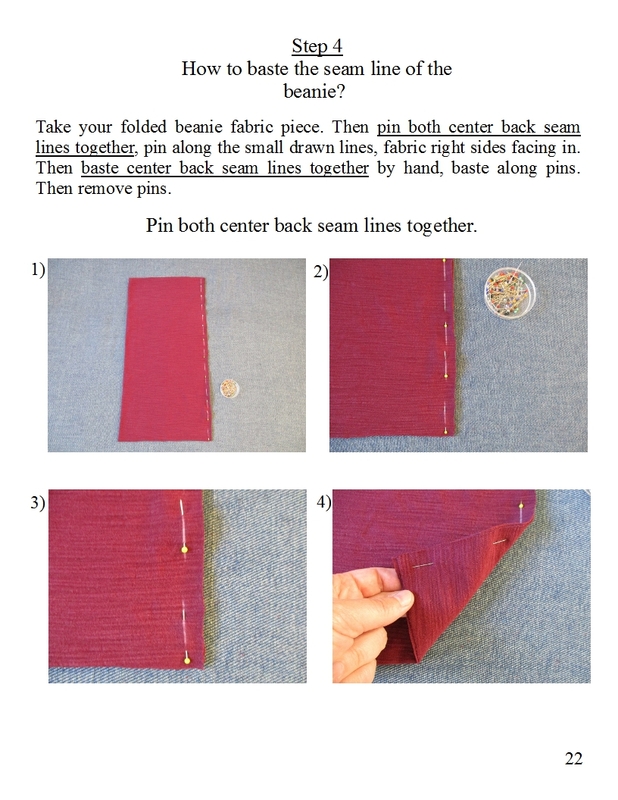 Step 4
How to baste the seam line of the beanie?

Take your folded beanie fabric piece. Then pin both center back seam lines together, pin along the small drawn lines, fabric right sides facing in. Then baste center back seam lines together by hand, baste along pins. Then remove pins.

Pin both center back seam lines together.

1)

2)

3)

4)

22