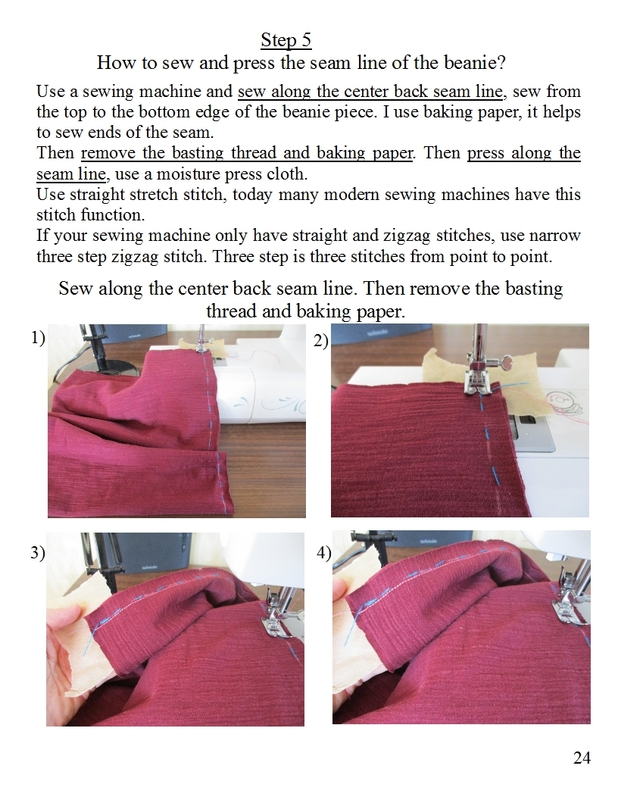 Step 5
How to sew and press the seam line of the beanie?

Use a sewing machine and sew along the center back seam line, sew from the top to the bottom edge of the beanie piece. I use baking paper, it helps to sew ends of the seam.
Then remove the basting thread and baking paper. Then press along the seam line, use a moisture press cloth.
Use straight stretch stitch, today many modern sewing machines have this stitch function.
If your sewing machine only have straight and zigzag stitches, use narrow three step zigzag stitch. Three step is three stitches from point to point.

Sew along the center back seam line. Then remove the basting thread and baking paper.

1)

2)

3)

4)

24