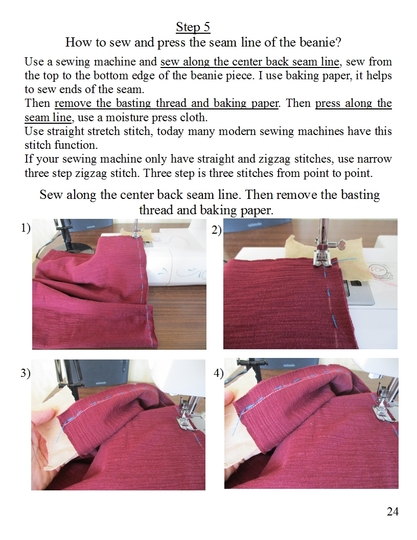 Step 5
How to sew and press the seam line of the beanie?

Use a sewing machine and sew along the center back seam line, sew from the top to the bottom edge of the beanie piece. I use baking paper, it helps to sew ends of the seam.
Then remove the basting thread and baking paper. Then press along the seam line, use a moisture press cloth.
Use straight stretch stitch, today many modern sewing machines have this stitch function.
If your sewing machine only have straight and zigzag stitches, use narrow three step zigzag stitch. Three step is three stitches from point to point.

Sew along the center back seam line. Then remove the basting thread and baking paper.

1)

2)

3)

4)

24