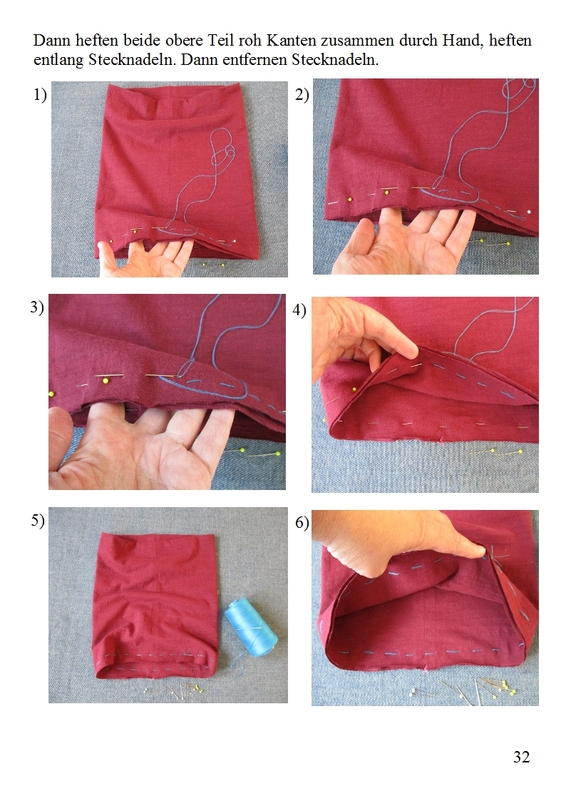 Dann heften beide obere Teil roh Kanten zusammen durch Hand, heften entlang Stecknadeln. Dann entfernen Stecknadeln.

1)

2)

3)

4)

5)

6)

32