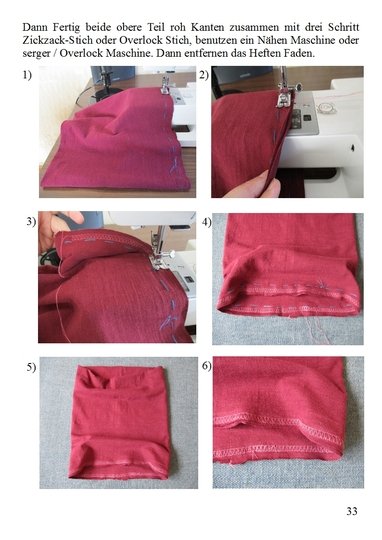 Dann Fertig beide obere Teil roh Kanten zusammen mit drei Schritt Zickzack-Stich oder Overlock Stich, benutzen ein Nähen Maschine oder serger / Overlock Maschine. Dann entfernen das Heften Faden.

1)

2)

3)

4)

5)

6)

33