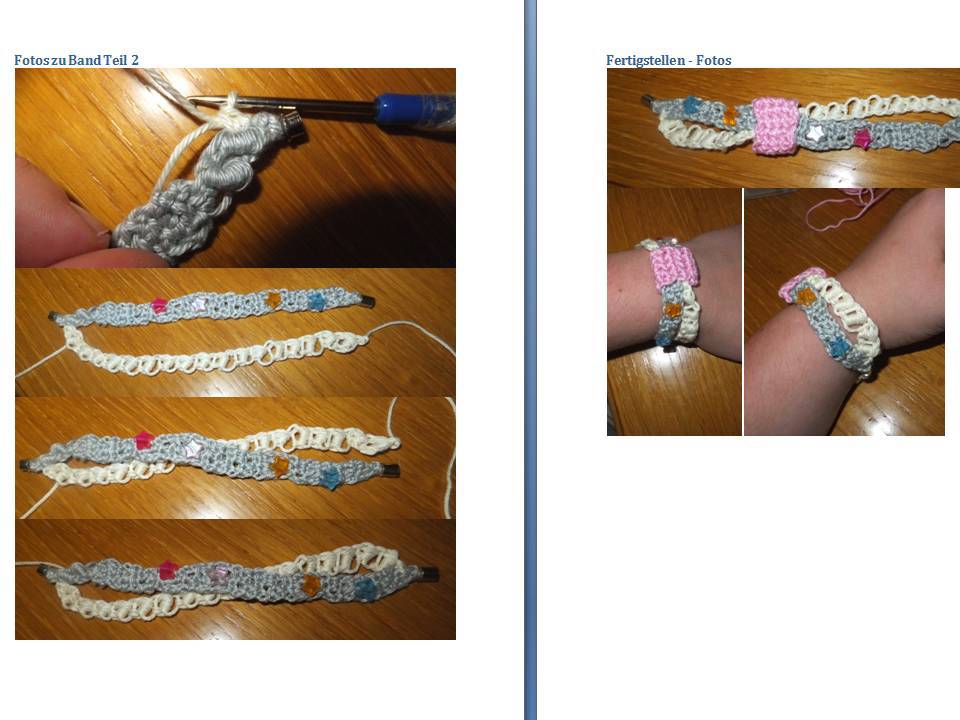 Fotos zu Band Teil 2

Fertigstellen - Fotos