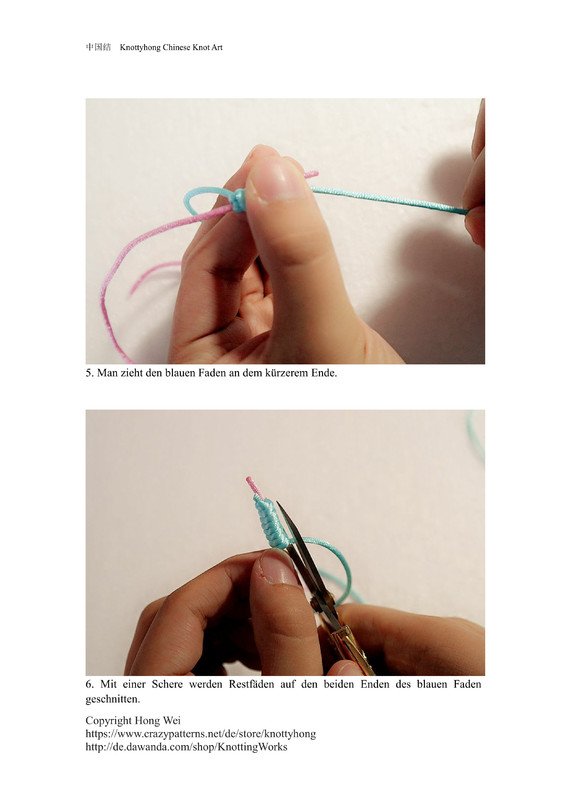 中国结 Knottyhong Chinese Knot Art

5. Man zieht den blauen Faden an dem kürzerem Ende.

6. Mit einer Schere werden Restfäden auf den beiden Enden des blauen Faden geschnitten.

Copyright Hong Wei
https://www.crazypatterns.net/de/store/knottyhong
http://de.dawanda.com/shop/KnottingWorks