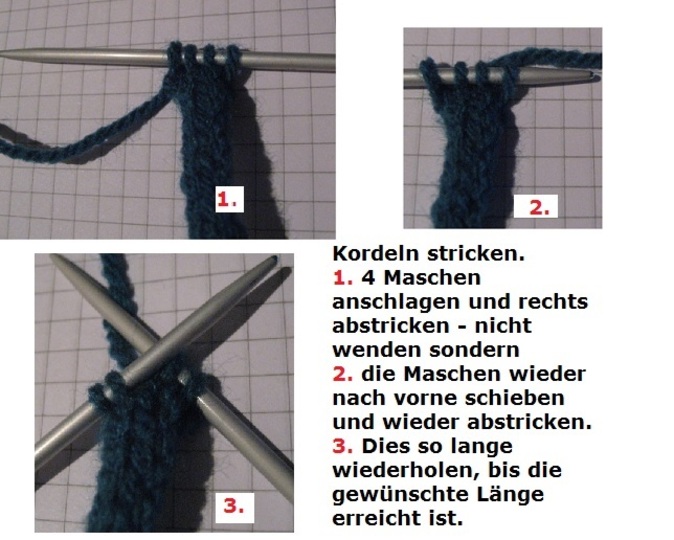 1.

2.

3.

Kordeln stricken.
1. 4 Maschen anschlagen und rechts abstricken - nicht wenden sondern
2. die Maschen wieder nach vorne schieben und wieder abstricken.
3. Dies so lange wiederholen, bis die gewünschte Länge erreicht ist.