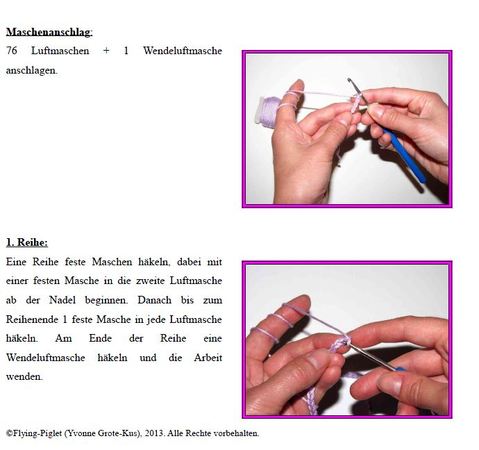 Maschenanschlag:
76 Luftmaschen + 1 Wendeluftmasche anschlagen.

1. Reihe:
Eine Reihe feste Maschen häkeln, dabei mit einer festen Masche in die zweite Luftmasche ab der Nadel beginnen. Danach bis zum Reihenende 1 feste Masche in jede Luftmasche häkeln. Am Ende der Reihe eine Wendeluftmasche häkeln und die Arbeit wenden.

©Flying-Piglet (Yvonne Grote-Kus), 2013. Alle Rechte vorbehalten.