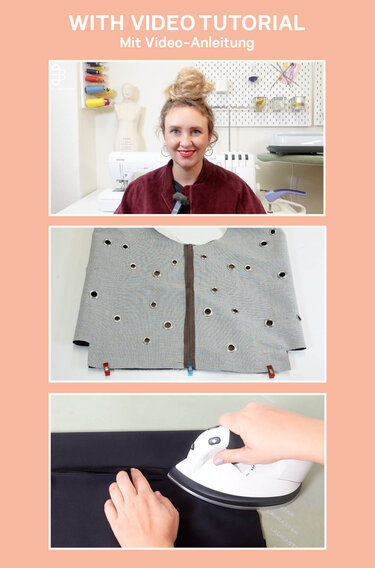 WITH VIDEO TUTORIAL
Mit Video-Anleitung