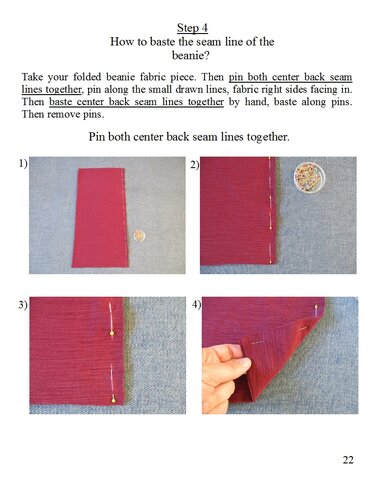 Step 4
How to baste the seam line of the beanie?

Take your folded beanie fabric piece. Then pin both center back seam lines together, pin along the small drawn lines, fabric right sides facing in. Then baste center back seam lines together by hand, baste along pins. Then remove pins.

Pin both center back seam lines together.

1)

2)

3)

4)

22