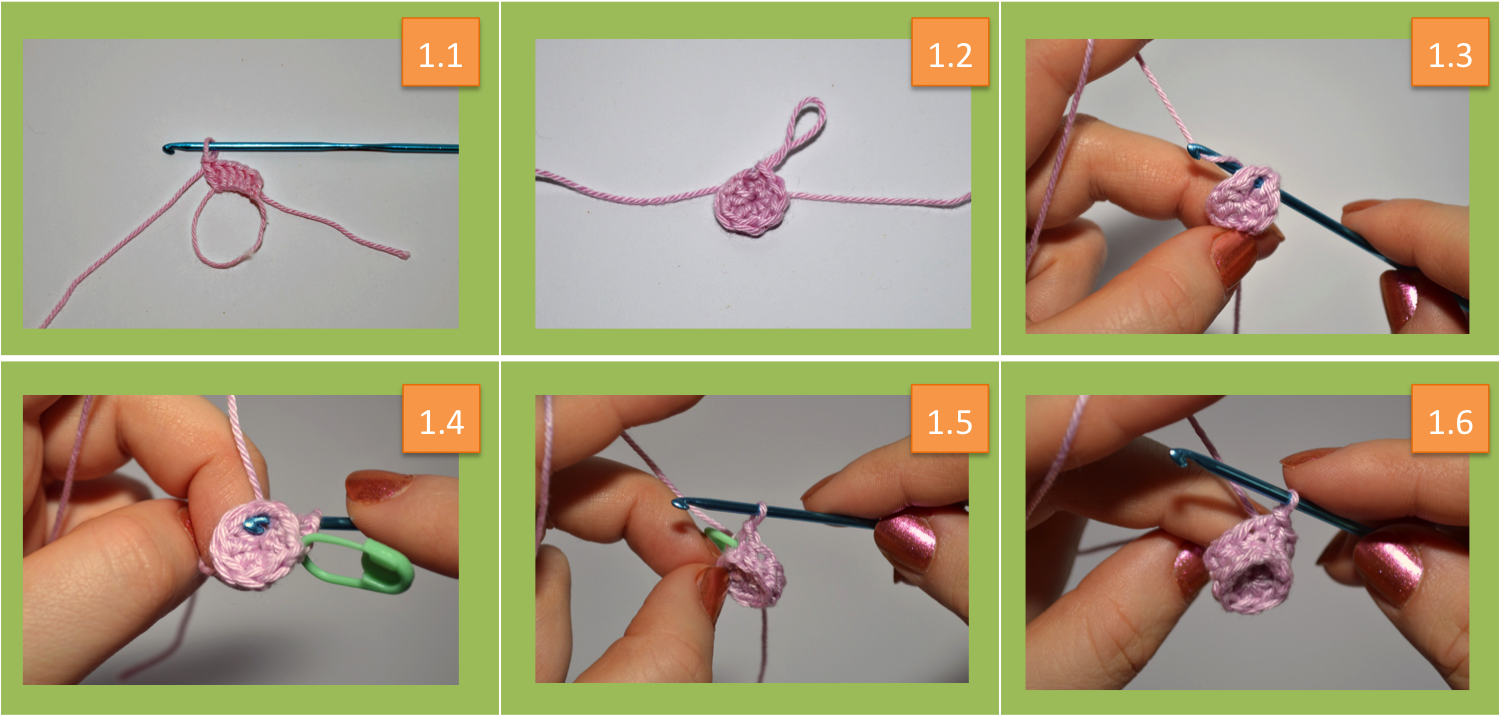 1.1

1.2

1.3

1.4

1.5

1.6