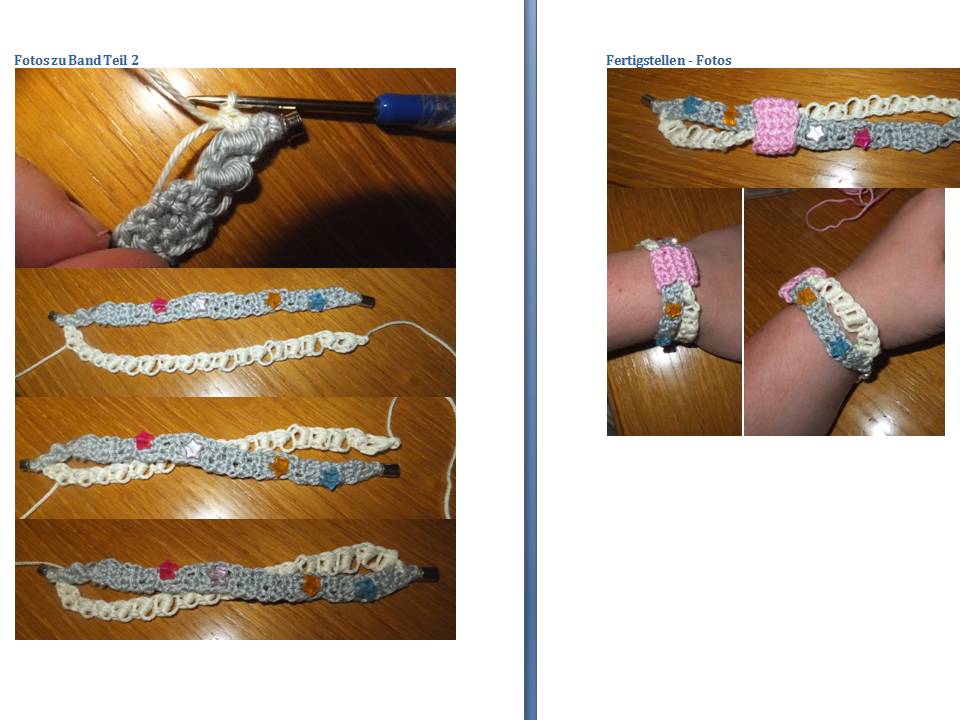 Fotos zu Band Teil 2

Fertigstellen - Fotos