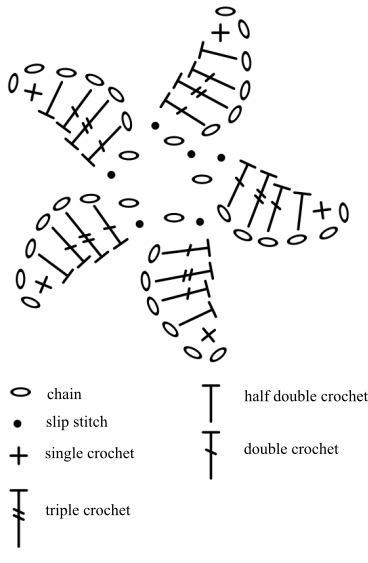 chain
slip stitch
single crochet
triple crochet

half double crochet
double crochet