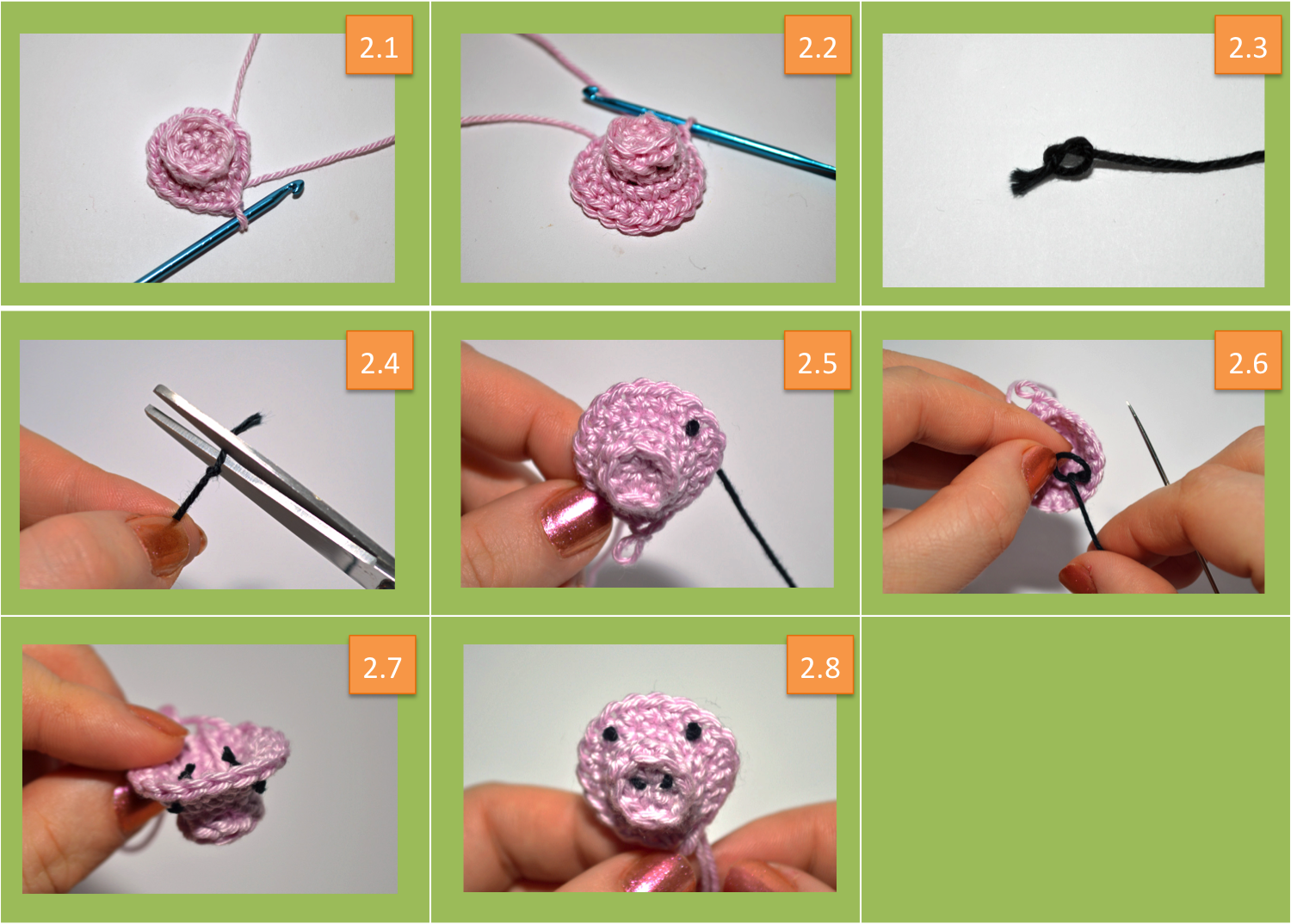 2.1

2.2

2.3

2.4

2.5

2.6

2.7

2.8